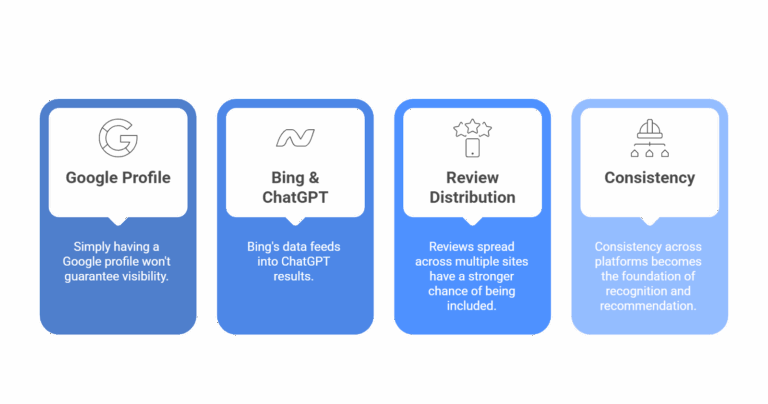 Google Profile

Simply having a Google profile won't guarantee visibility.

Bing & ChatGPT

Bing's data feeds into ChatGPT results.

Review Distribution

Reviews spread across multiple sites have a stronger chance of being included.

Consistency

Consistency across platforms becomes the foundation of recognition and recommendation.